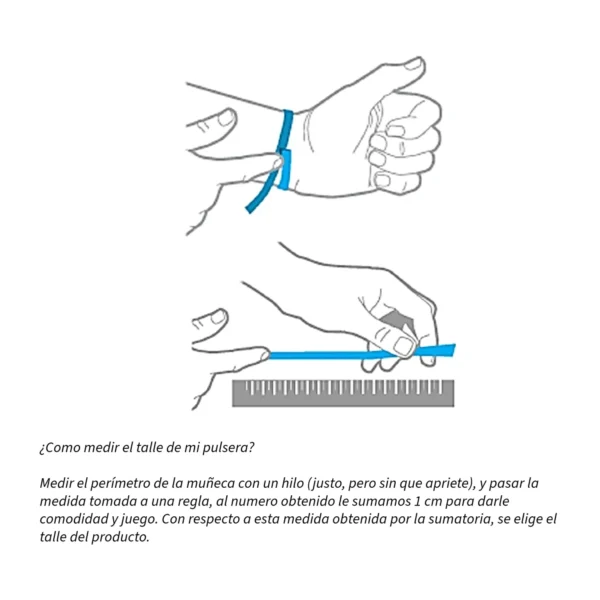 ¿Como medir el talle de mi pulsera?

Medir el perímetro de la muñeca con un hilo (justo, pero sin que apriete), y pasar la medida tomada a una regla, al numero obtenido le sumamos 1 cm para darle comodidad y juego. Con respecto a esta medida obtenida por la sumatoria, se elige el talle del producto.